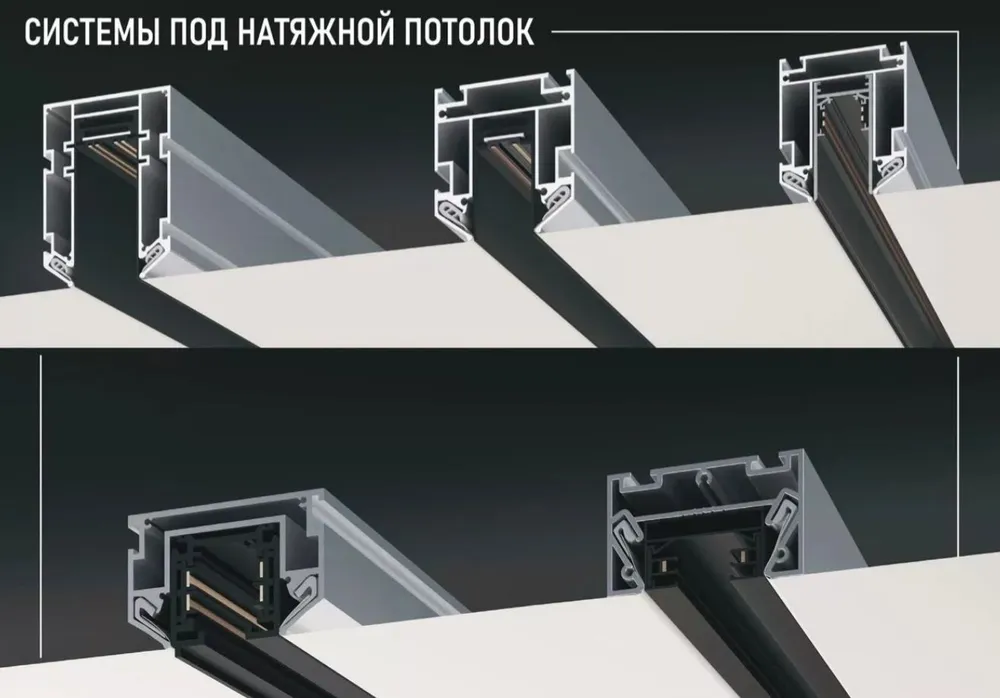 СИСТЕМЫ ПОД НАТЯЖНОЙ ПОТОЛОК